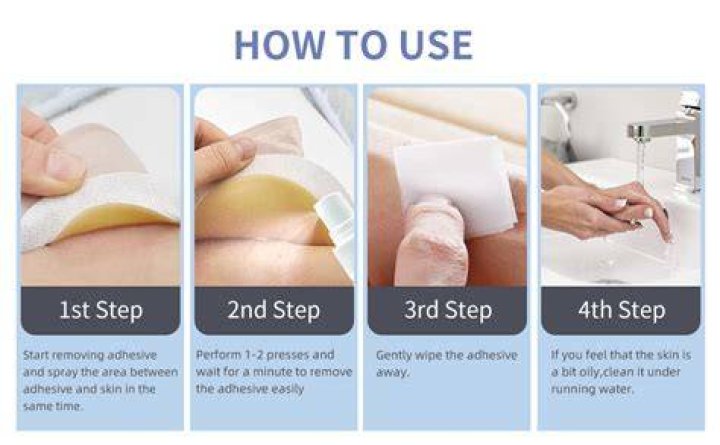 HOW TO USE

1st Step

Start removing adhesive and spray the area between adhesive and skin in the same time.

2nd Step

Perform 1-2 presses and wait for a minute to remove the adhesive easily

3rd Step

Gently wipe the adhesive away.

4th Step

If you feel that the skin is a bit oily,clean it under running water.